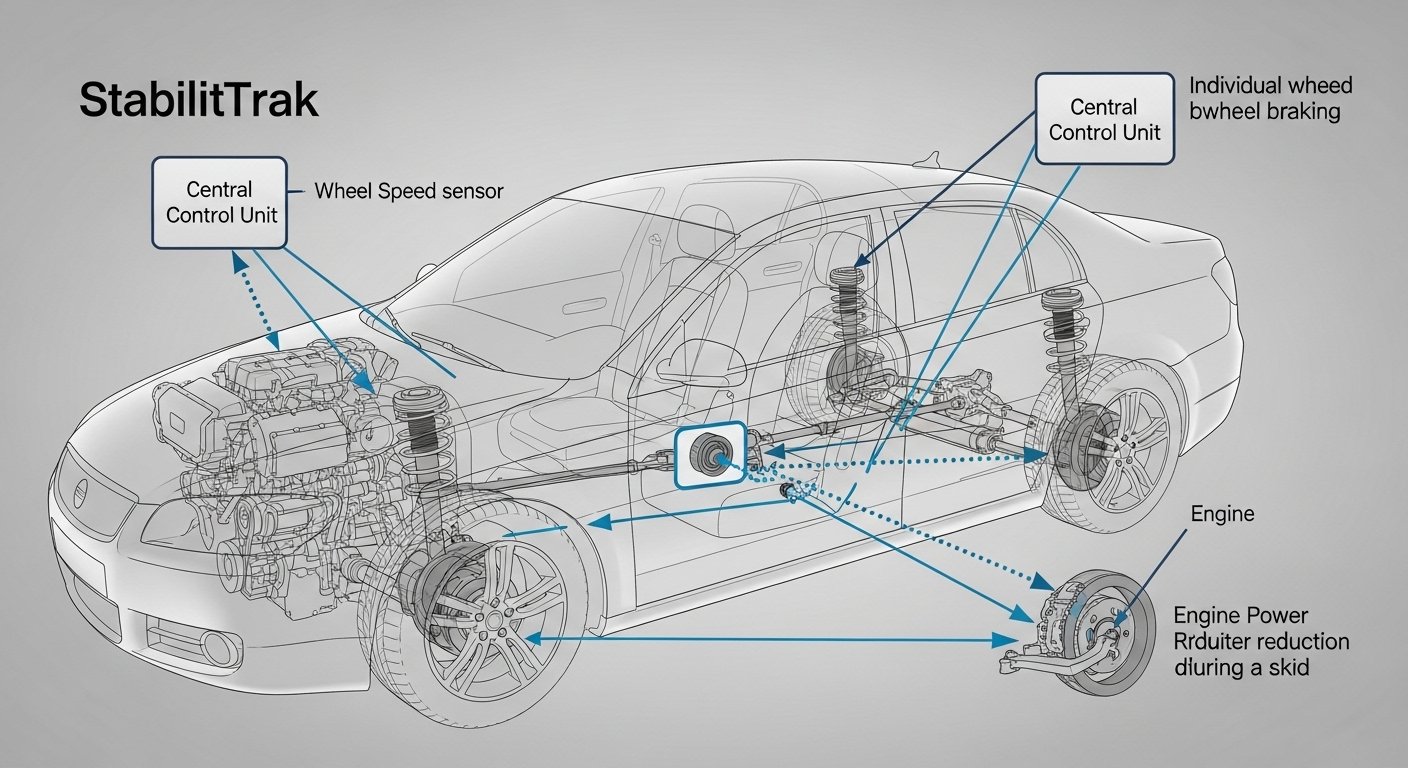 StabilitTrak

Central Control Unit

Wheel Speed sensor

Central Control Unit

Individual wheed bwheel braking

Engine

Engine Power Rrduiter reduction dluring a skid